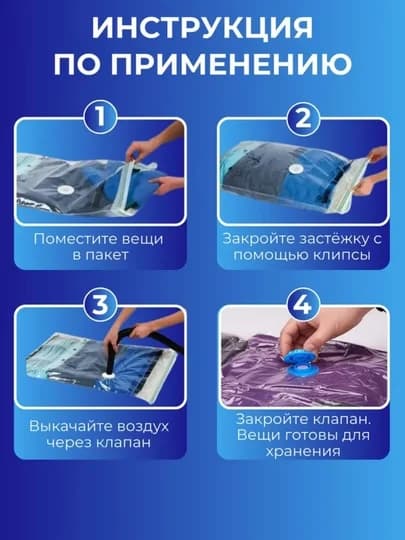 ИНСТРУКЦИЯ ПО ПРИМЕНЕНИЮ

1

Поместите вещи в пакет

2

Закройте застёжку с помощью клипсы

3

Выкачайте воздух через клапан

4

Закройте клапан. Вещи готовы для хранения